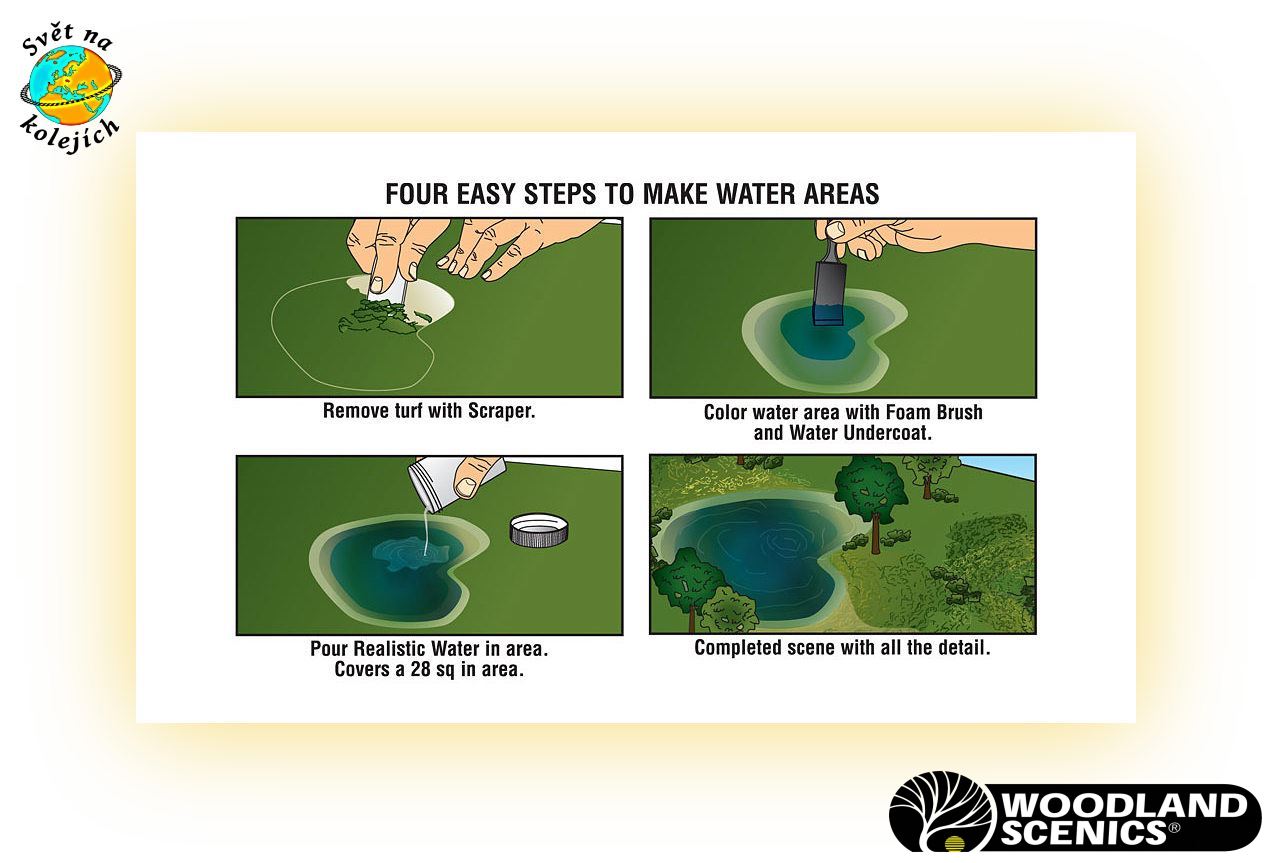 Svět na kolejích

FOUR EASY STEPS TO MAKE WATER AREAS

Remove turf with Scraper.

Color water area with Foam Brush and Water Undercoat.

Pour Realistic Water in area. Covers a 28 sq in area.

Completed scene with all the detail.

WOODLAND SCENICS®